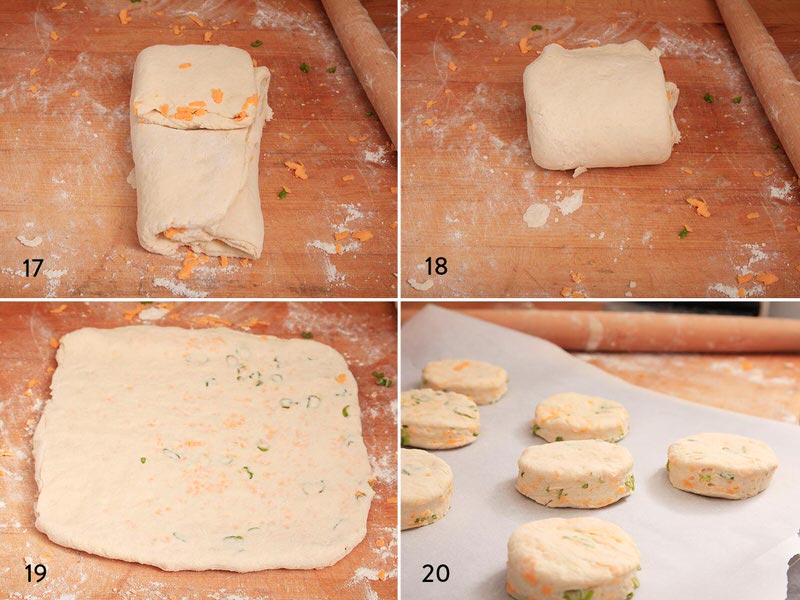 17

18

19

20